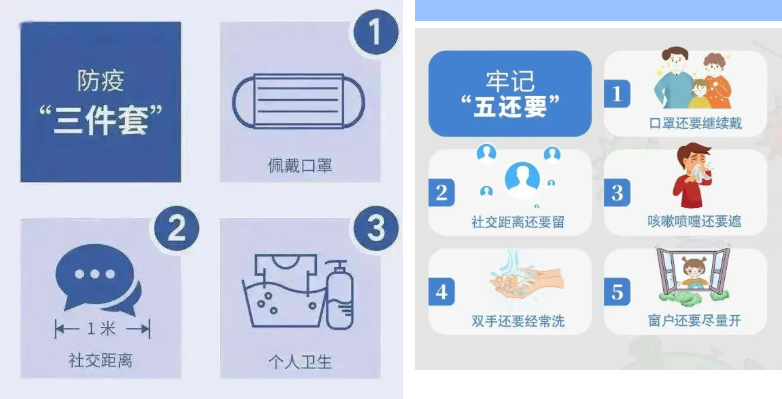 防疫
“三件套”

1
佩戴口罩

2
1米
社交距离

3
个人卫生

牢记
“五还要”

1
口罩还要继续戴

2
社交距离还要留

3
咳嗽喷嚏还要遮

4
双手还要经常洗

5
窗户还要尽量开